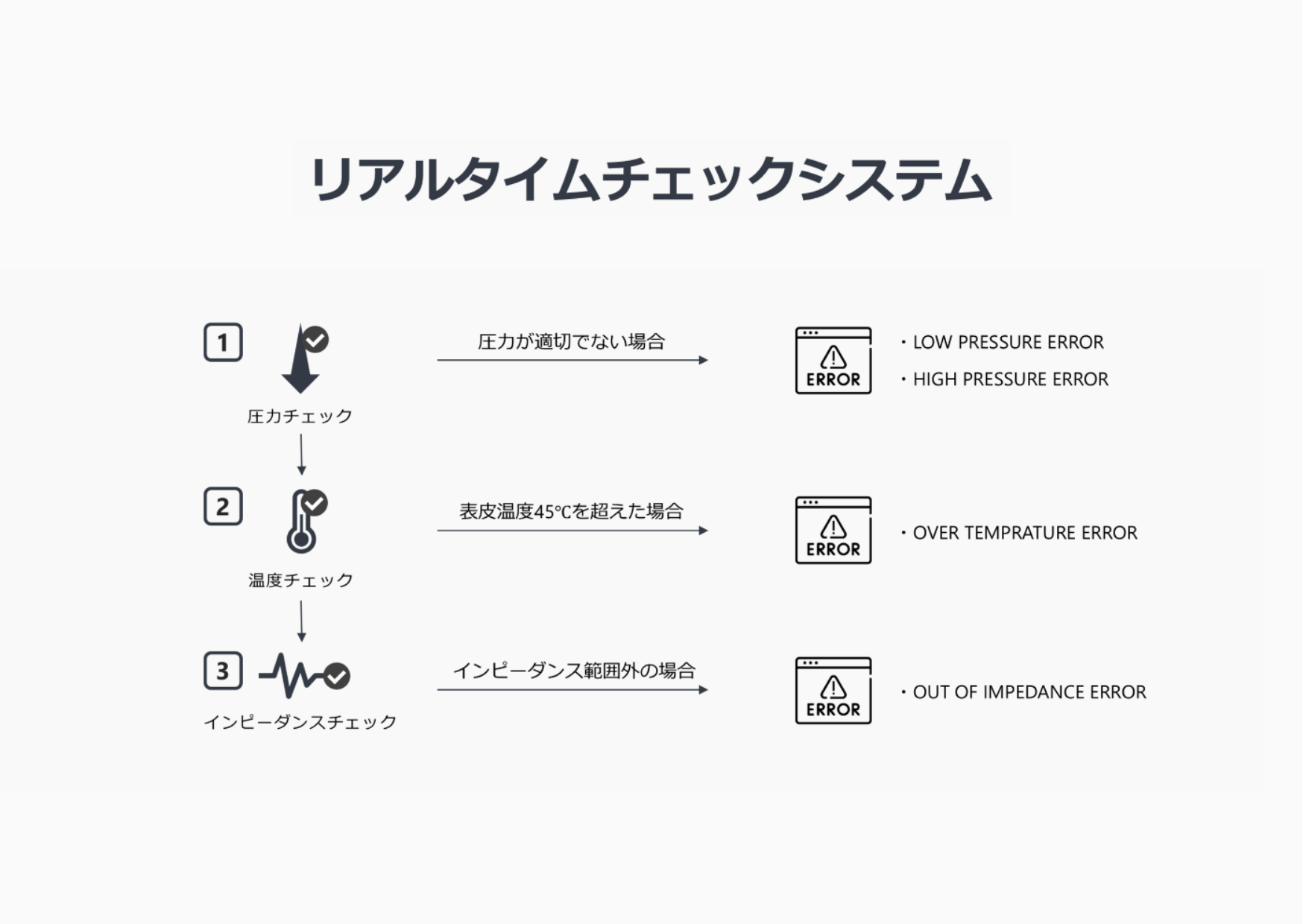 リアルタイムチェックシステム

1

圧力チェック

圧力が適切でない場合

ERROR

・LOW PRESSURE ERROR
・HIGH PRESSURE ERROR

2

温度チェック

表皮温度45℃を超えた場合

ERROR

・OVER TEMPRATURE ERROR

3

インピーダンスチェック

インピーダンス範囲外の場合

ERROR

・OUT OF IMPEDANCE ERROR